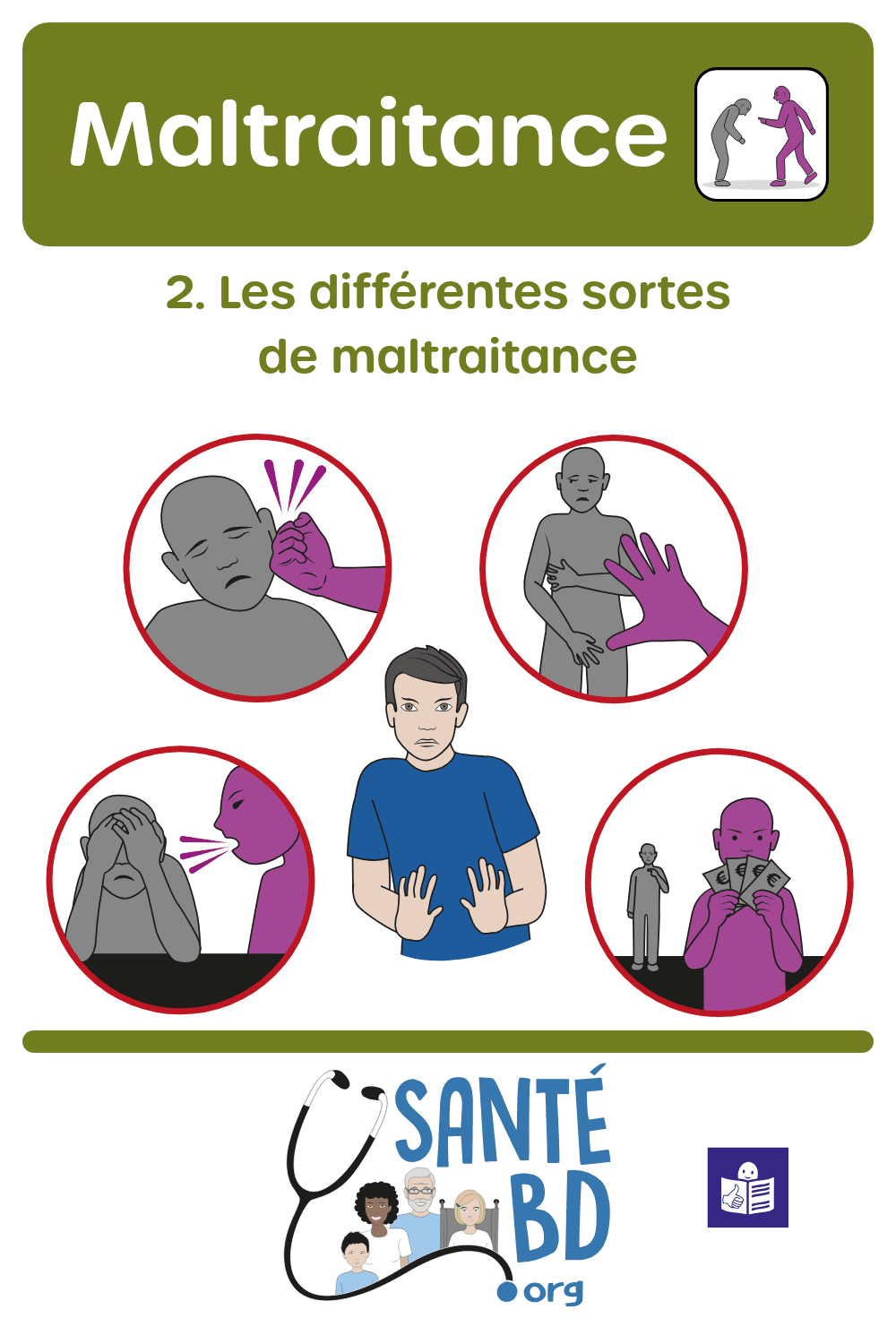 Maltraitance

2. Les différentes sortes de maltraitance

SANTÉ BD .org