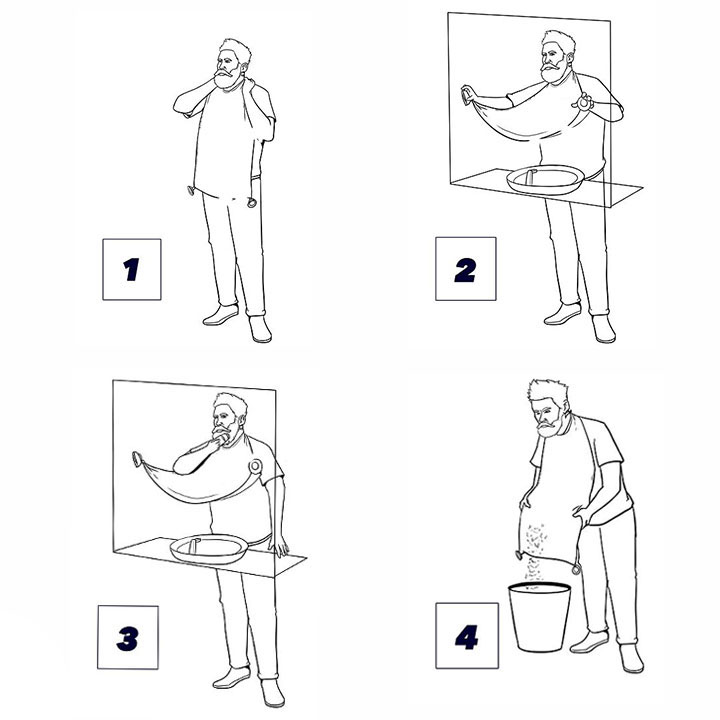 1

2

3

4