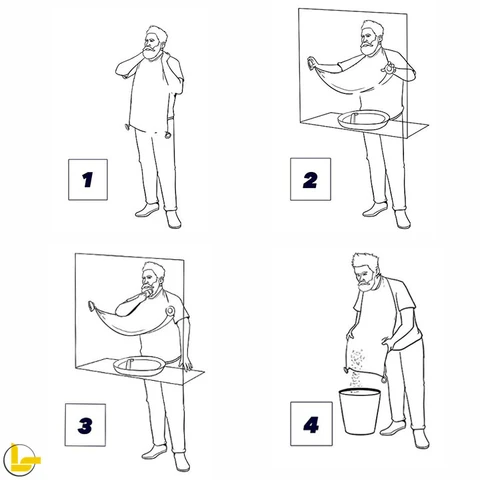 1

2

3

4